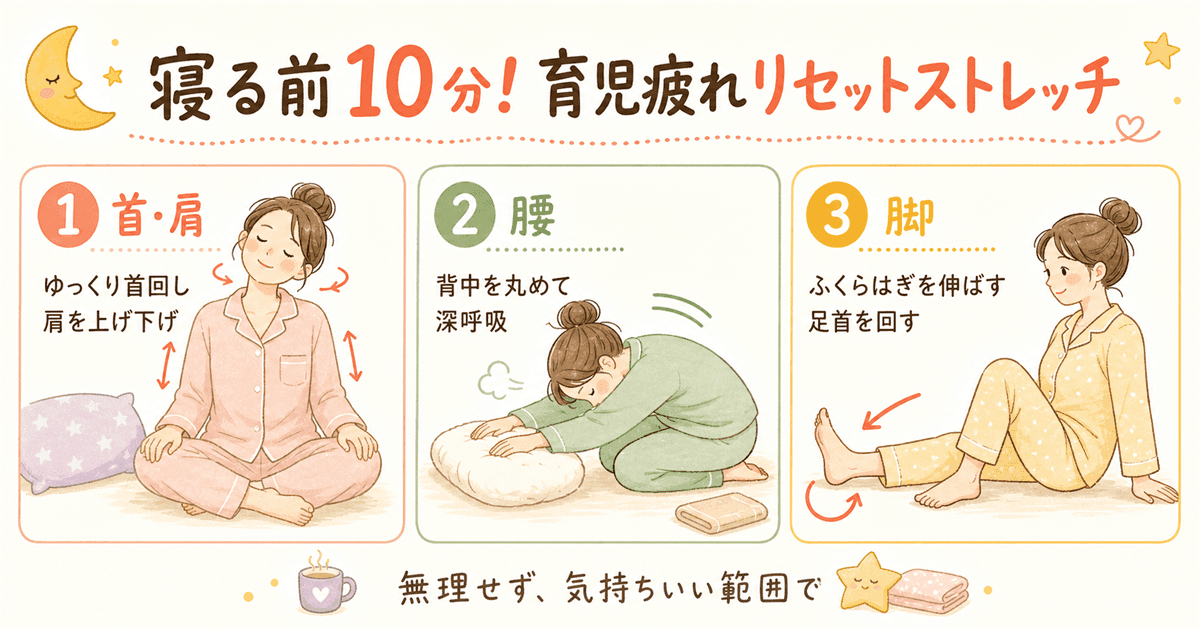 寝る前10分！育児疲れリセットストレッチ

1 首・肩

ゆっくり首回し
肩を上げ下げ

2 腰

背中を丸めて
深呼吸

3 脚

ふくらはぎを伸ばす
足首を回す

無理せず、気持ちいい範囲で