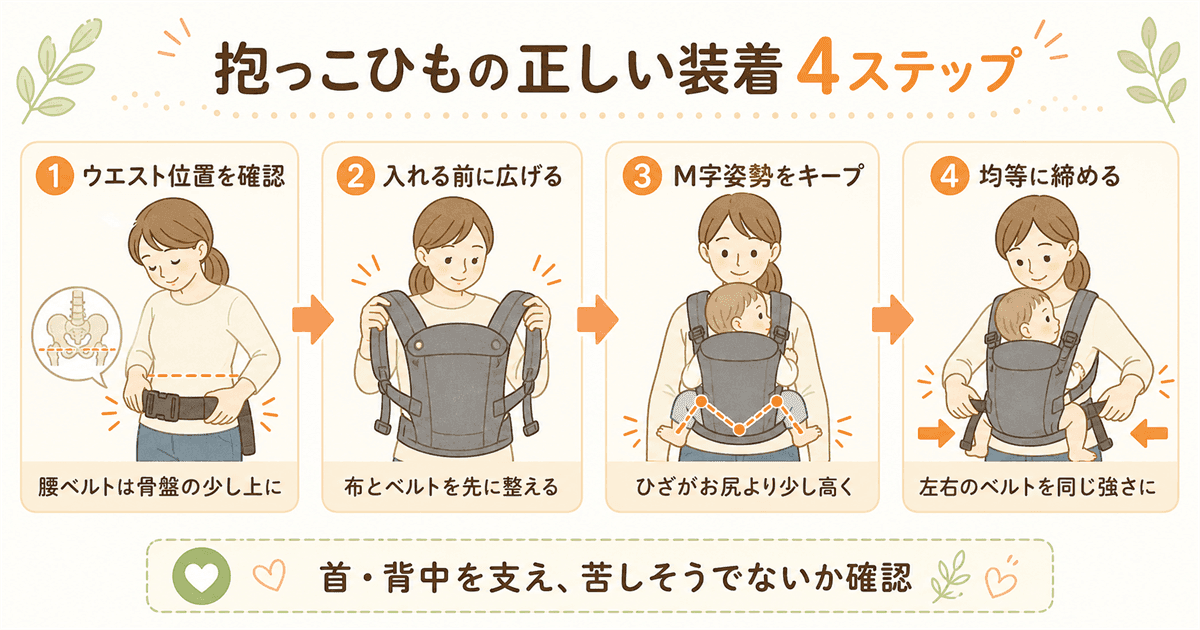 抱っこひもの正しい装着 4ステップ

1 ウエスト位置を確認

腰ベルトは骨盤の少し上に

2 入れる前に広げる

布とベルトを先に整える

3 M字姿勢をキープ

ひざがお尻より少し高く

4 均等に締める

左右のベルトを同じ強さに

首・背中を支え、苦しそうでないか確認